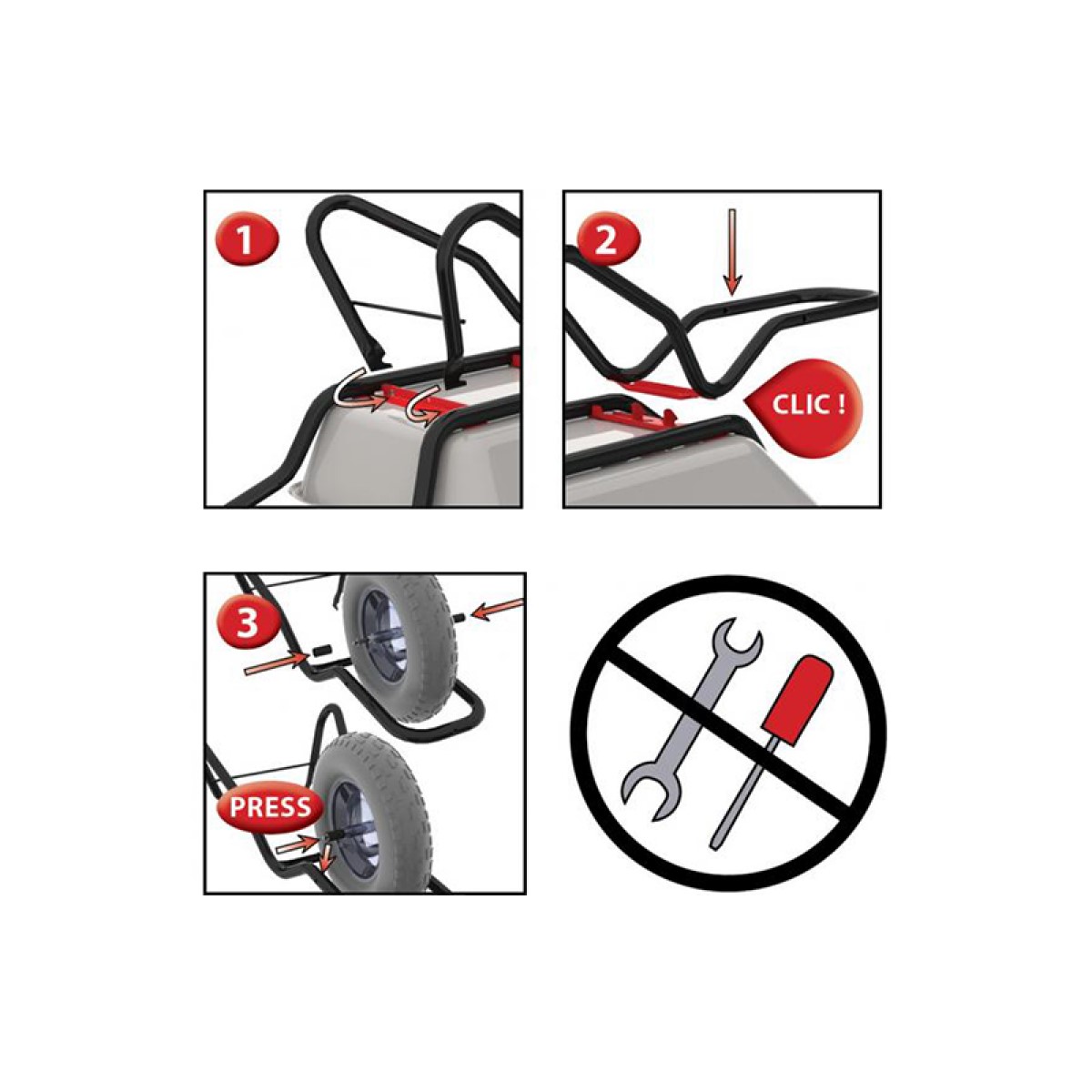 1

2

CLIC !

3

PRESS